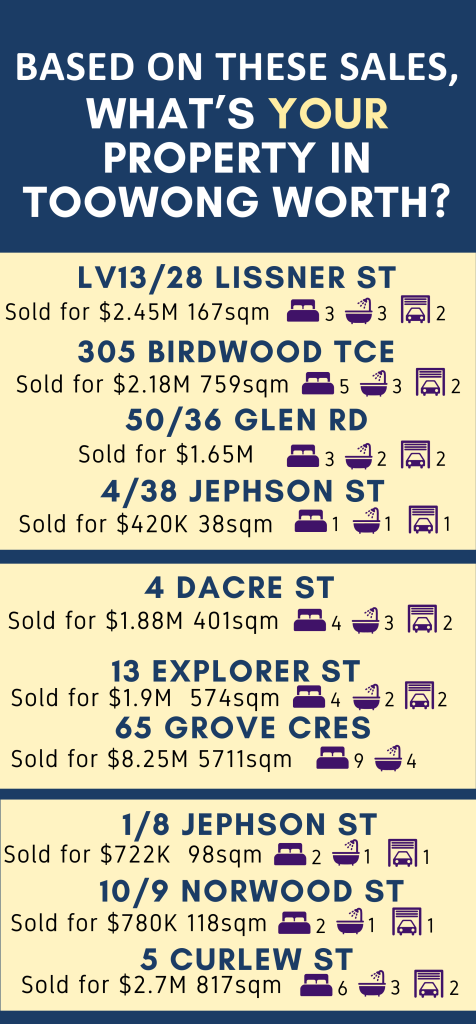 BASED ON THESE SALES, WHAT'S YOUR PROPERTY IN TOOWONG WORTH?

LV13/28 LISSNER ST
Sold for $2.45M 167sqm 3 3 2

305 BIRDWOOD TCE
Sold for $2.18M 759sqm 5 3 2

50/36 GLEN RD
Sold for $1.65M 3 2 2

4/38 JEPHSON ST
Sold for $420K 38sqm 1 1 1

4 DACRE ST
Sold for $1.88M 401sqm 4 3 2

13 EXPLORER ST
Sold for $1.9M 574sqm 4 2 2

65 GROVE CRES
Sold for $8.25M 5711sqm 9 4

1/8 JEPHSON ST
Sold for $722K 98sqm 2 1 1

10/9 NORWOOD ST
Sold for $780K 118sqm 2 1 1

5 CURLEW ST
Sold for $2.7M 817sqm 6 3 2